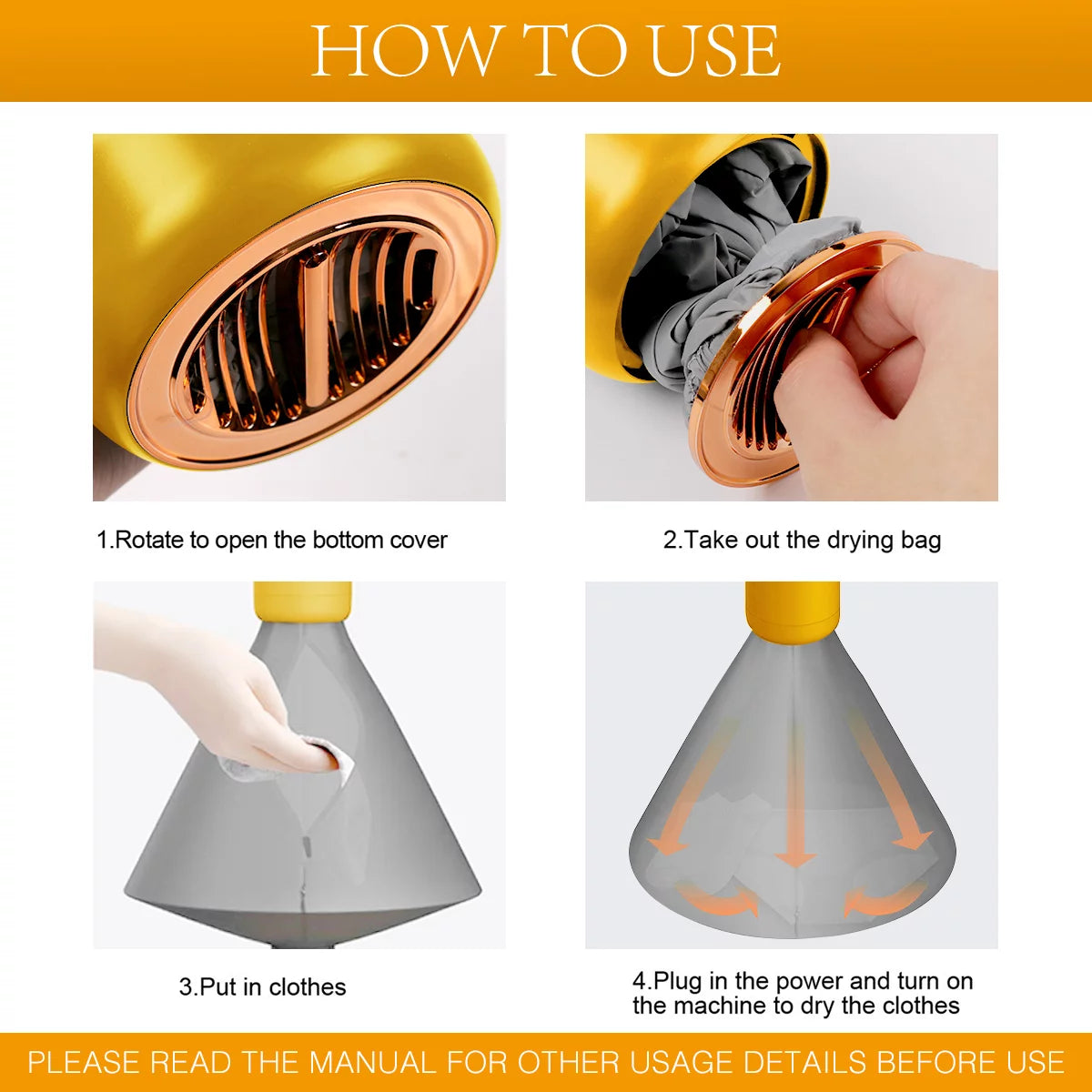 HOW TO USE

1.Rotate to open the bottom cover

2.Take out the drying bag

3.Put in clothes

4.Plug in the power and turn on the machine to dry the clothes

PLEASE READ THE MANUAL FOR OTHER USAGE DETAILS BEFORE USE